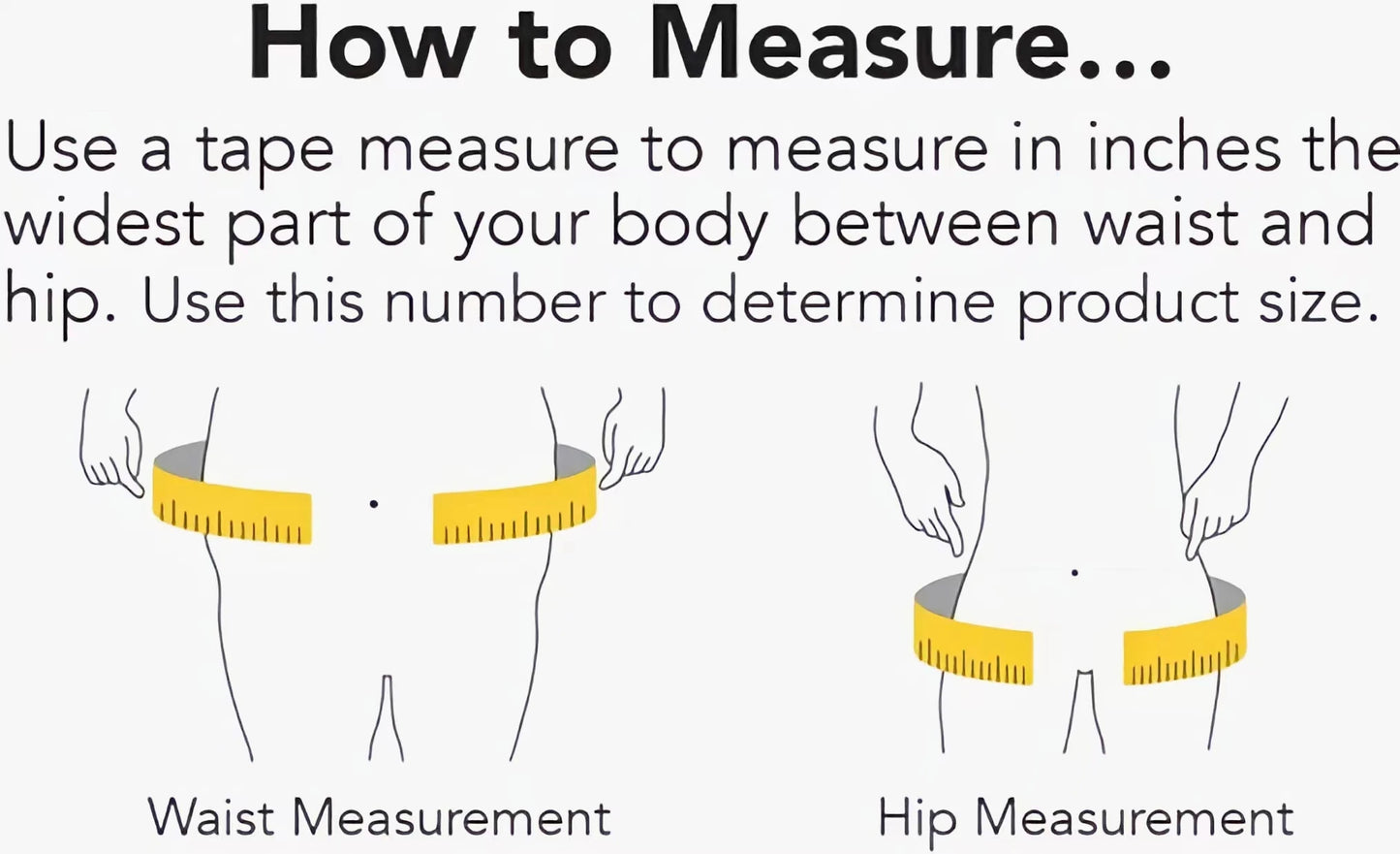 How to Measure...

Use a tape measure to measure in inches the widest part of your body between waist and hip. Use this number to determine product size.

Waist Measurement

Hip Measurement